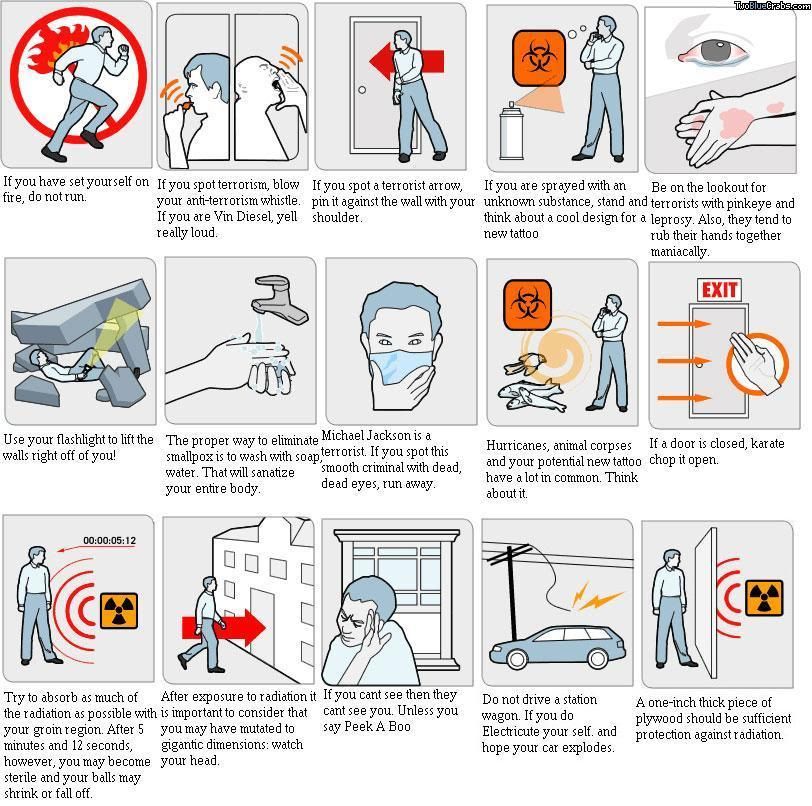 TwoBlueCrabs.com

If you have set yourself on fire, do not run.

If you spot terrorism, blow your anti-terrorism whistle. If you are Vin Diesel, yell really loud.

If you spot a terrorist arrow, pin it against the wall with your shoulder.

If you are sprayed with an unknown substance, stand and think about a cool design for a new tattoo

Be on the lookout for terrorists with pinkeye and leprosy. Also, they tend to rub their hands together maniacally.

Use your flashlight to lift the walls right off of you!

The proper way to eliminate smallpox is to wash with soap, water. That will sanatize your entire body.

Michael Jackson is a terrorist. If you spot this smooth criminal with dead, dead eyes, run away.

Hurricanes, animal corpses and your potential new tattoo have a lot in common. Think about it.

EXIT

If a door is closed, karate chop it open.

00:00:05:12

Try to absorb as much of the radiation as possible with your groin region. After 5 minutes and 12 seconds, however, you may become sterile and your balls may shrink or fall off.

After exposure to radiation it is important to consider that you may have mutated to gigantic dimensions: watch your head.

If you cant see then they cant see you. Unless you say Peek A Boo

Do not drive a station wagon. If you do Electricute your self. and hope your car explodes.

A one-inch thick piece of plywood should be sufficient protection against radiation.